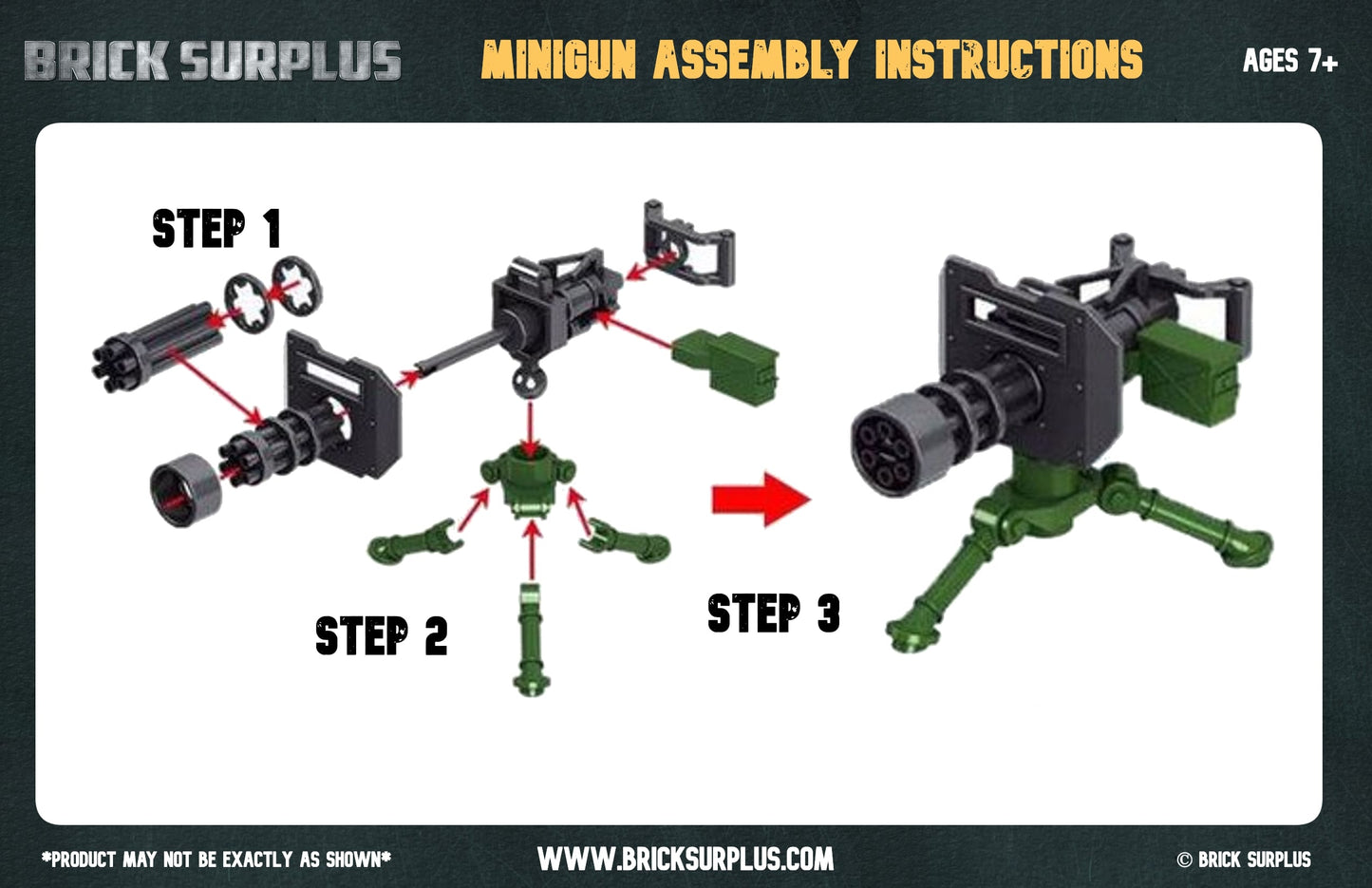 BRICK SURPLUS

MINIGUN ASSEMBLY INSTRUCTIONS

AGES 7+

STEP 1

STEP 2

STEP 3

*PRODUCT MAY NOT BE EXACTLY AS SHOWN*

WWW.BRICKSURPLUS.COM

© BRICK SURPLUS